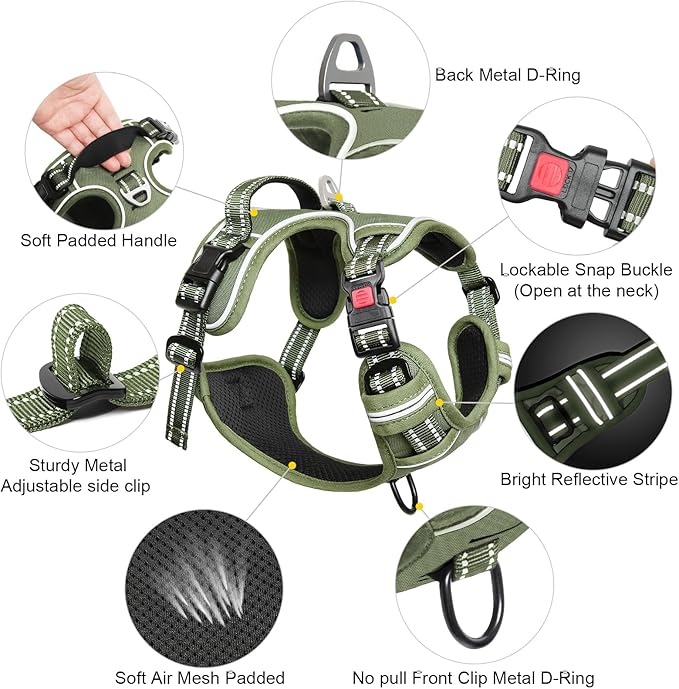 Back Metal D-Ring

Soft Padded Handle

Lockable Snap Buckle
(Open at the neck)

Sturdy Metal
Adjustable side clip

Bright Reflective Stripe

Soft Air Mesh Padded

No pull Front Clip Metal D-Ring