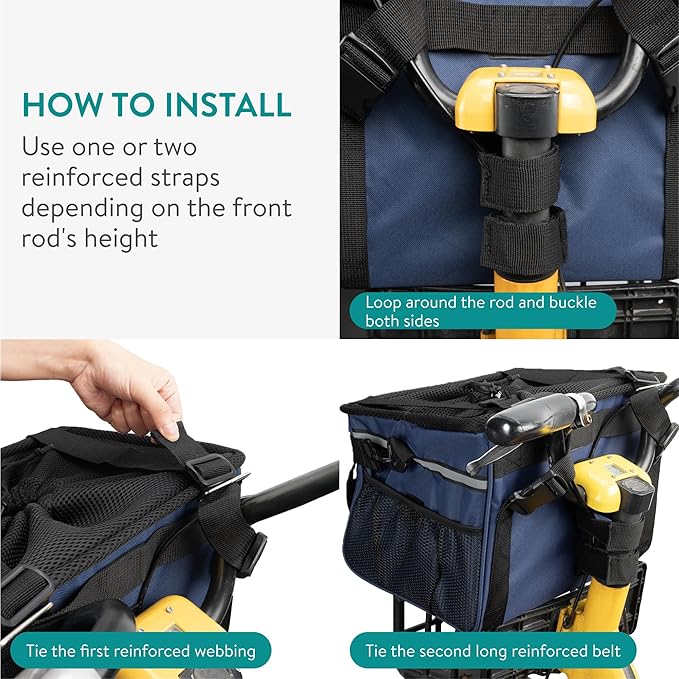 HOW TO INSTALL

Use one or two reinforced straps depending on the front rod's height

Loop around the rod and buckle both sides

Tie the first reinforced webbing

Tie the second long reinforced belt