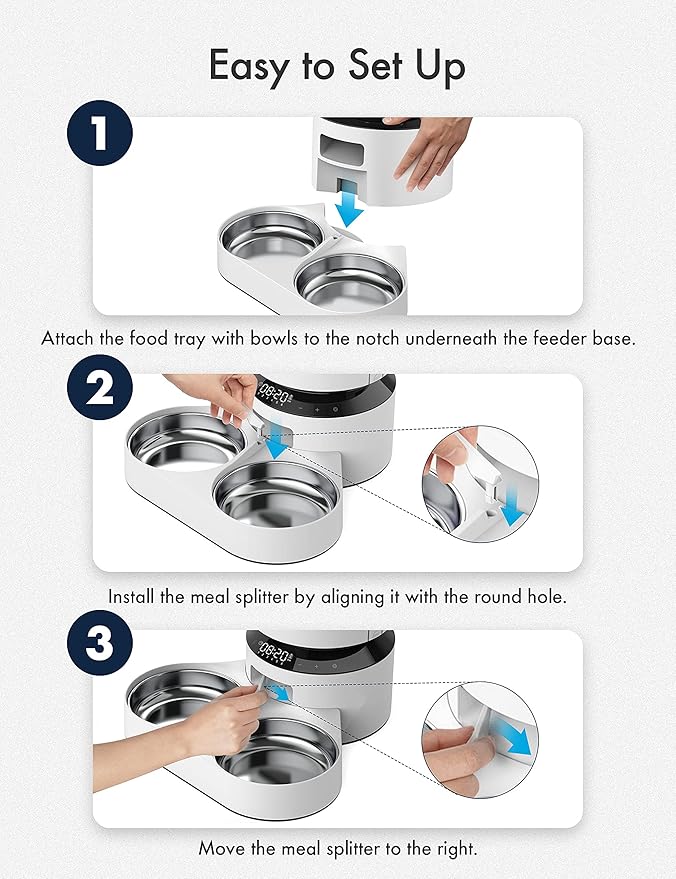 Easy to Set Up

1

Attach the food tray with bowls to the notch underneath the feeder base.

2

08:20

Install the meal splitter by aligning it with the round hole.

3

08:20

Move the meal splitter to the right.