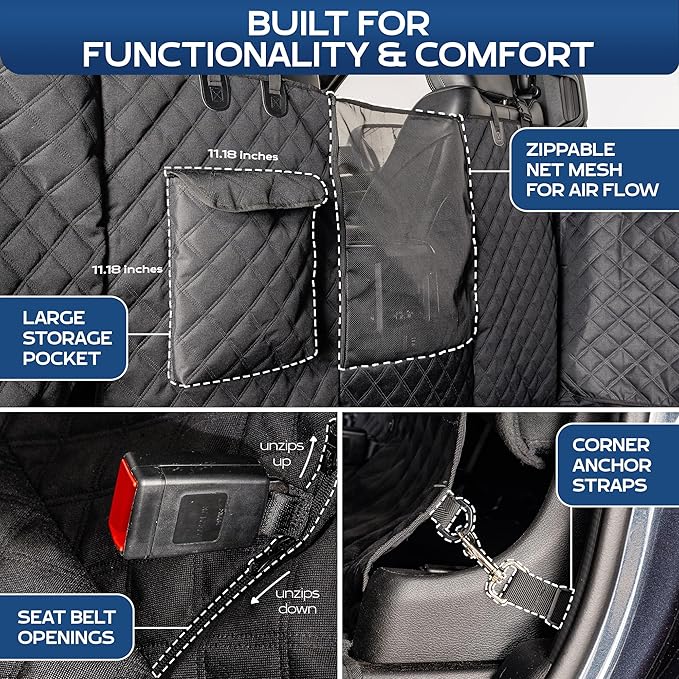 BUILT FOR FUNCTIONALITY & COMFORT

11.18 Inches

11.18 Inches

ZIPPABLE NET MESH FOR AIR FLOW

LARGE STORAGE POCKET

unzips up

unzips down

SEAT BELT OPENINGS

CORNER ANCHOR STRAPS