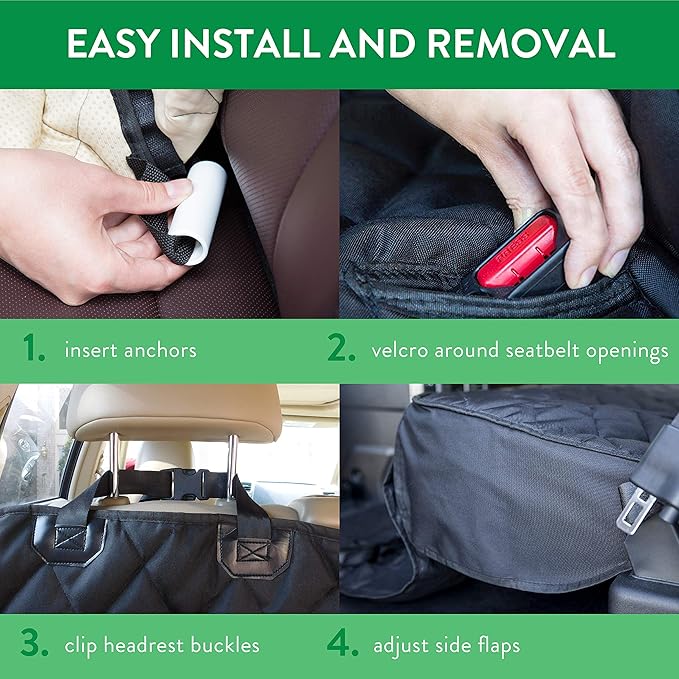 EASY INSTALL AND REMOVAL

1. insert anchors

2. velcro around seatbelt openings

3. clip headrest buckles

4. adjust side flaps